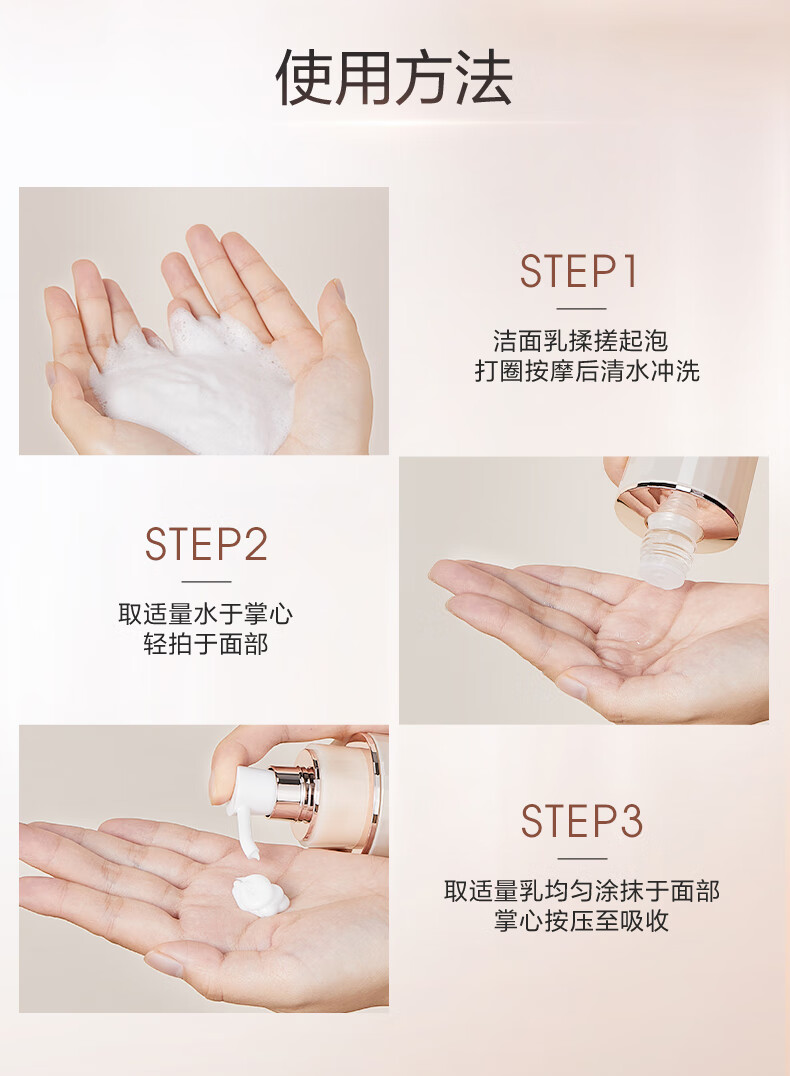 使用方法

STEP1

洁面乳揉搓起泡
打圈按摩后清水冲洗

STEP2

取适量水于掌心
轻拍于面部

STEP3

取适量乳均匀涂抹于面部
掌心按压至吸收