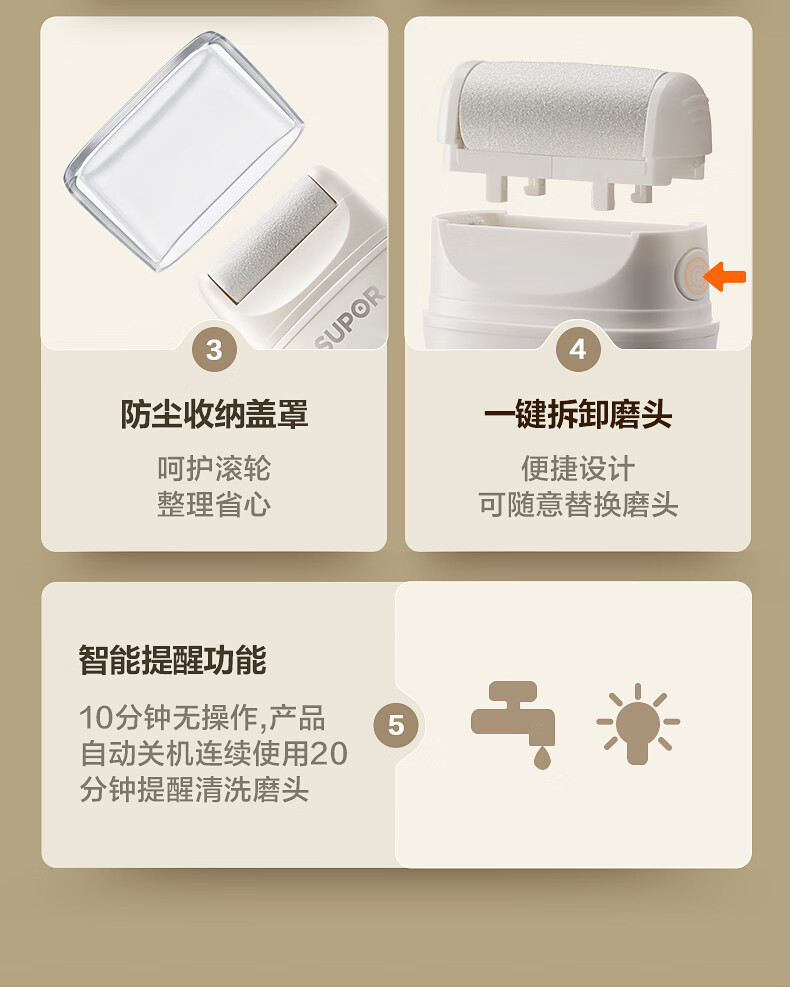 SUPOR

3

防尘收纳盖罩

呵护滚轮
整理省心

4

一键拆卸磨头

便捷设计
可随意替换磨头

智能提醒功能

10分钟无操作,产品自动关机连续使用20分钟提醒清洗磨头

5