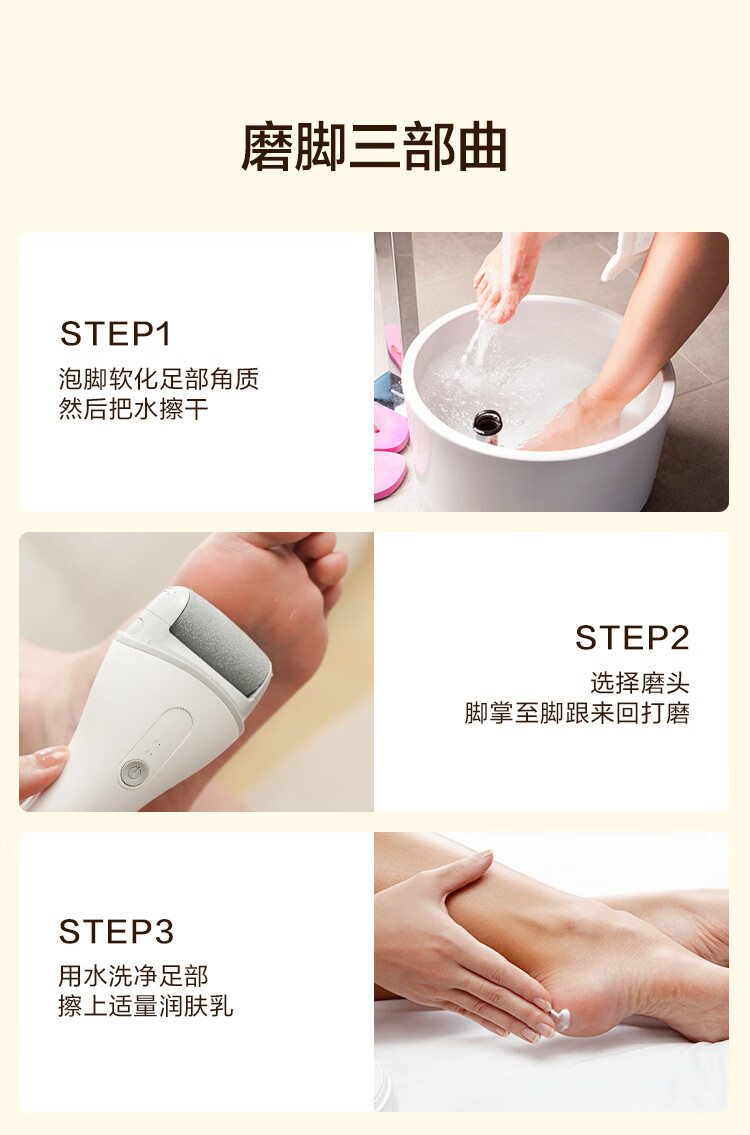 磨脚三部曲

STEP1
泡脚软化足部角质
然后把水擦干

STEP2
选择磨头
脚掌至脚跟来回打磨

STEP3
用水洗净足部
擦上适量润肤乳