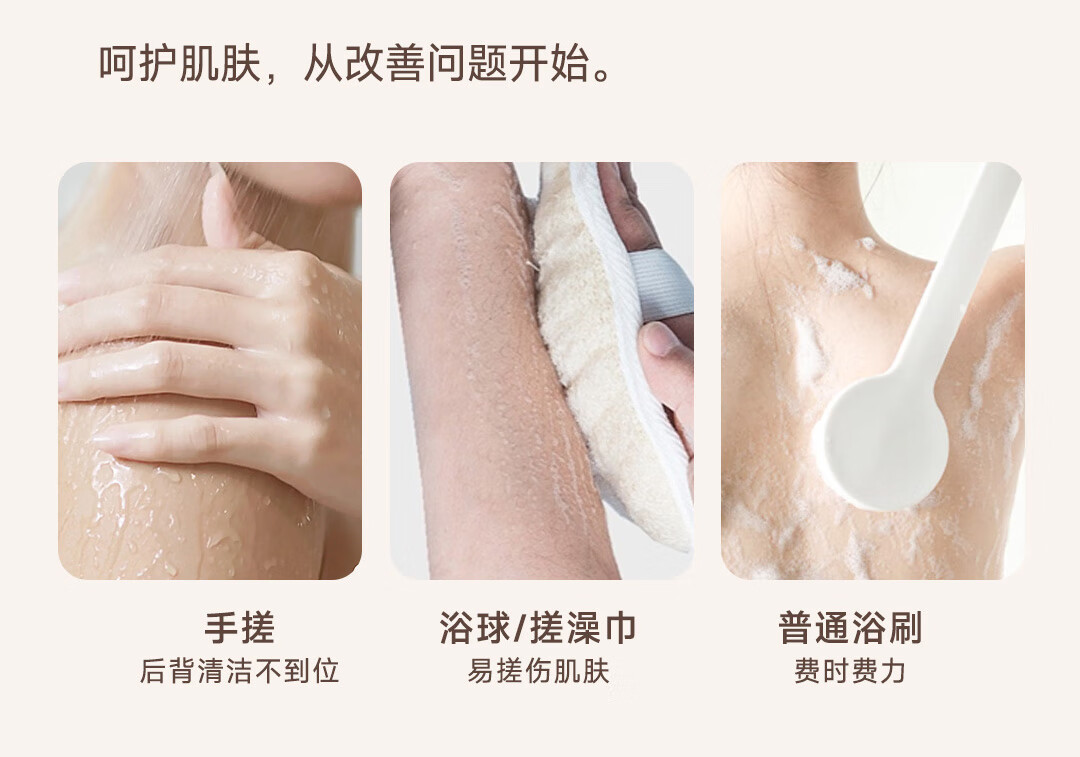 呵护肌肤，从改善问题开始。

手搓
后背清洁不到位

浴球/搓澡巾
易搓伤肌肤

普通浴刷
费时费力