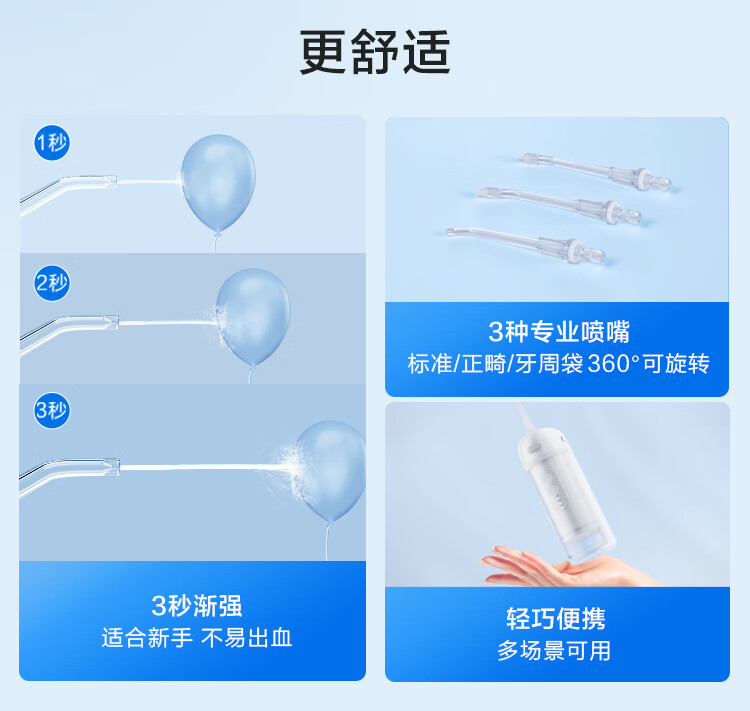 更舒适

1秒

2秒

3秒

3秒渐强
适合新手 不易出血

3种专业喷嘴
标准/正畸/牙周袋 360°可旋转

轻巧便携
多场景可用