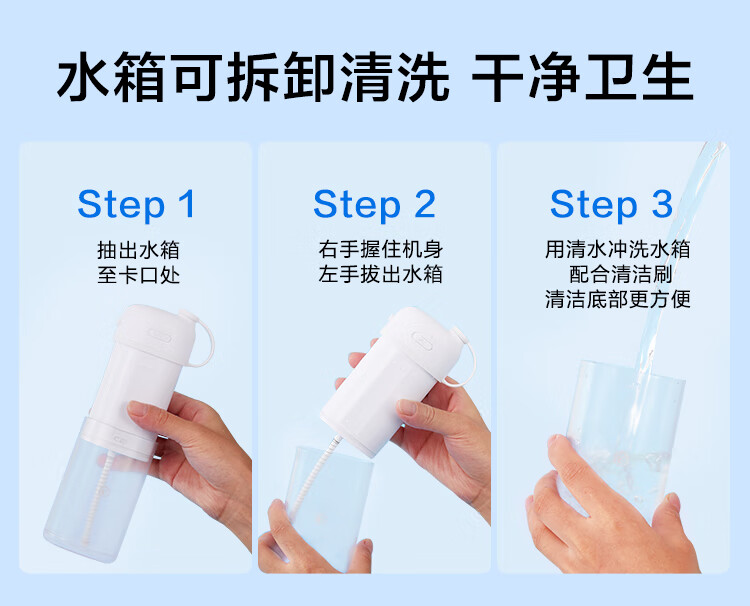 水箱可拆卸清洗 干净卫生

Step 1
抽出水箱
至卡口处

Step 2
右手握住机身
左手拔出水箱

Step 3
用清水冲洗水箱
配合清洁刷
清洁底部更方便