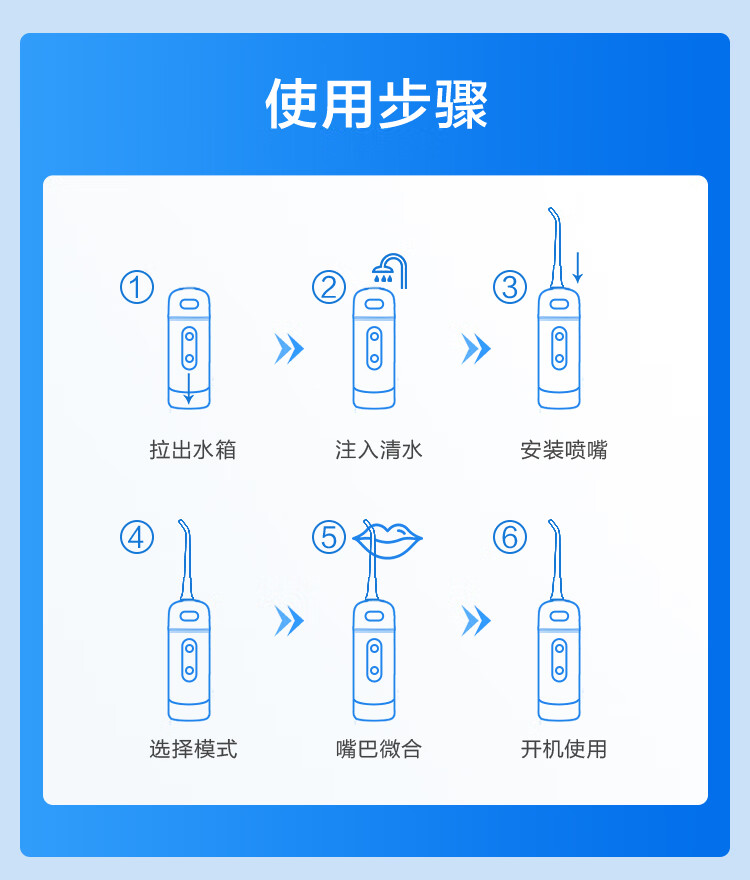 使用步骤

①
拉出水箱

②
注入清水

③
安装喷嘴

④
选择模式

⑤
嘴巴微合

⑥
开机使用