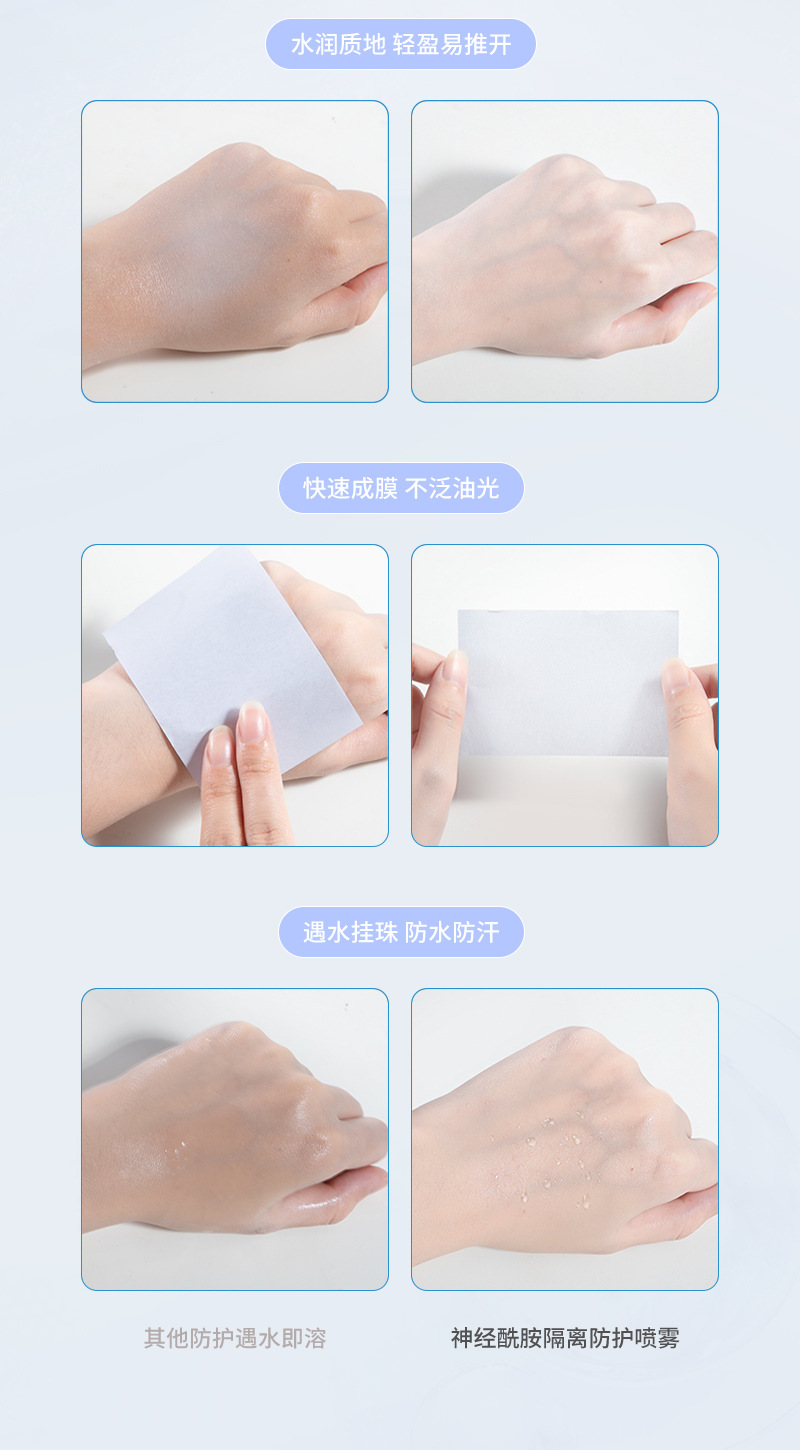 水润质地 轻盈易推开

快速成膜 不泛油光

遇水挂珠 防水防汗

其他防护遇水即溶

神经酰胺隔离防护喷雾