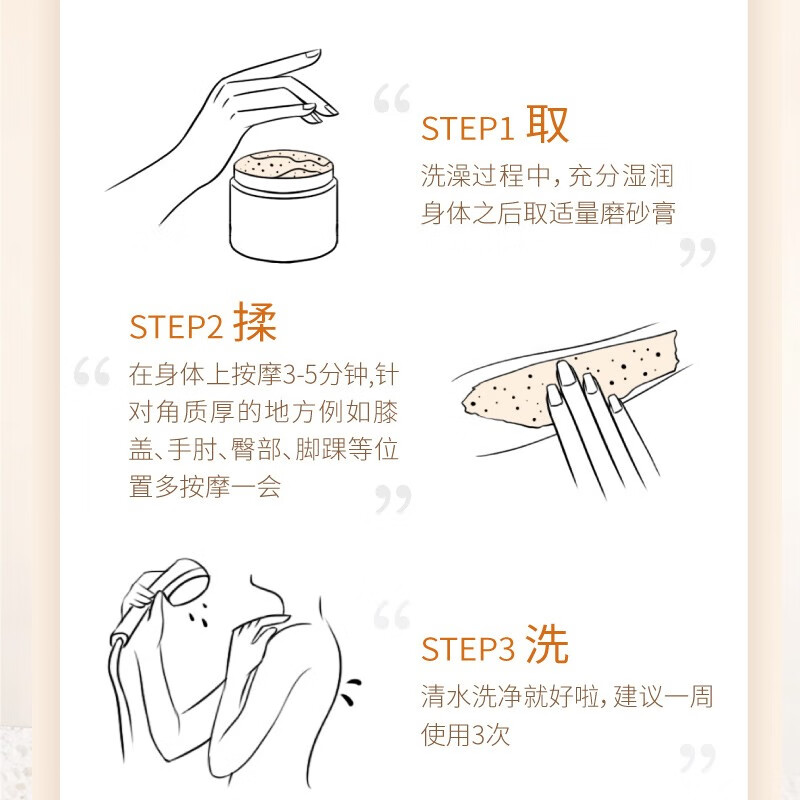 “ STEP1 取

洗澡过程中，充分湿润身体之后取适量磨砂膏 ”

STEP2 揉

“ 在身体上按摩3-5分钟,针对角质厚的地方例如膝盖、手肘、臀部、脚踝等位置多按摩一会 ”

“ STEP3 洗

清水洗净就好啦，建议一周使用3次 ”