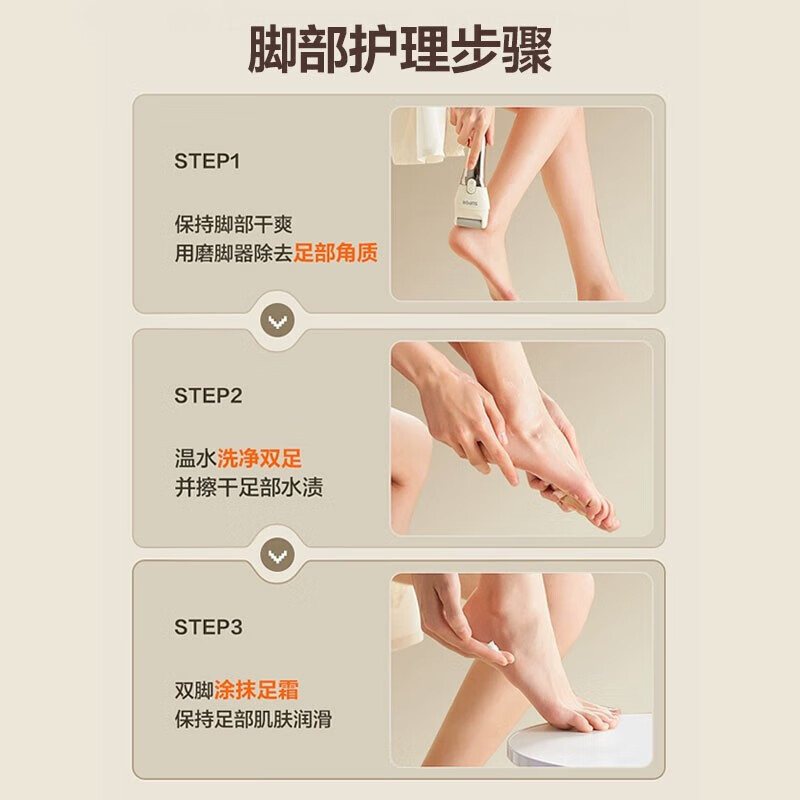 脚部护理步骤

STEP1

保持脚部干爽
用磨脚器除去足部角质

STEP2

温水洗净双足
并擦干足部水渍

STEP3

双脚涂抹足霜
保持足部肌肤润滑